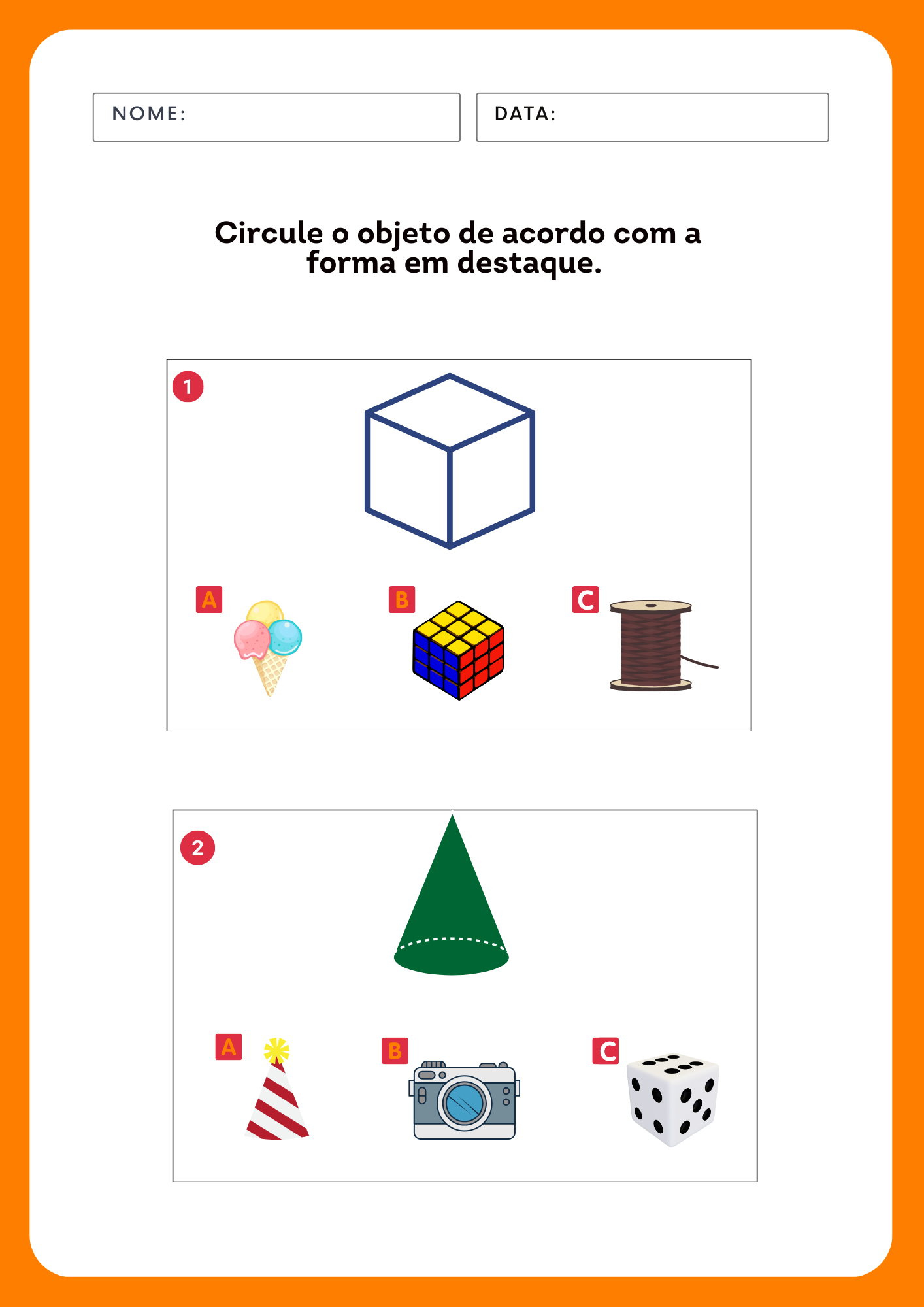 NOME:

DATA:

Circule o objeto de acordo com a forma em destaque.

1

A

B

C

2

A

B

C